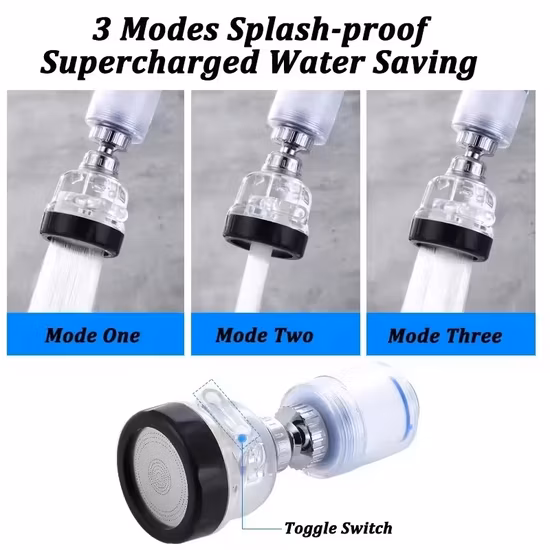 3 Modes Splash-proof
Supercharged Water Saving

Mode One

Mode Two

Mode Three

Toggle Switch